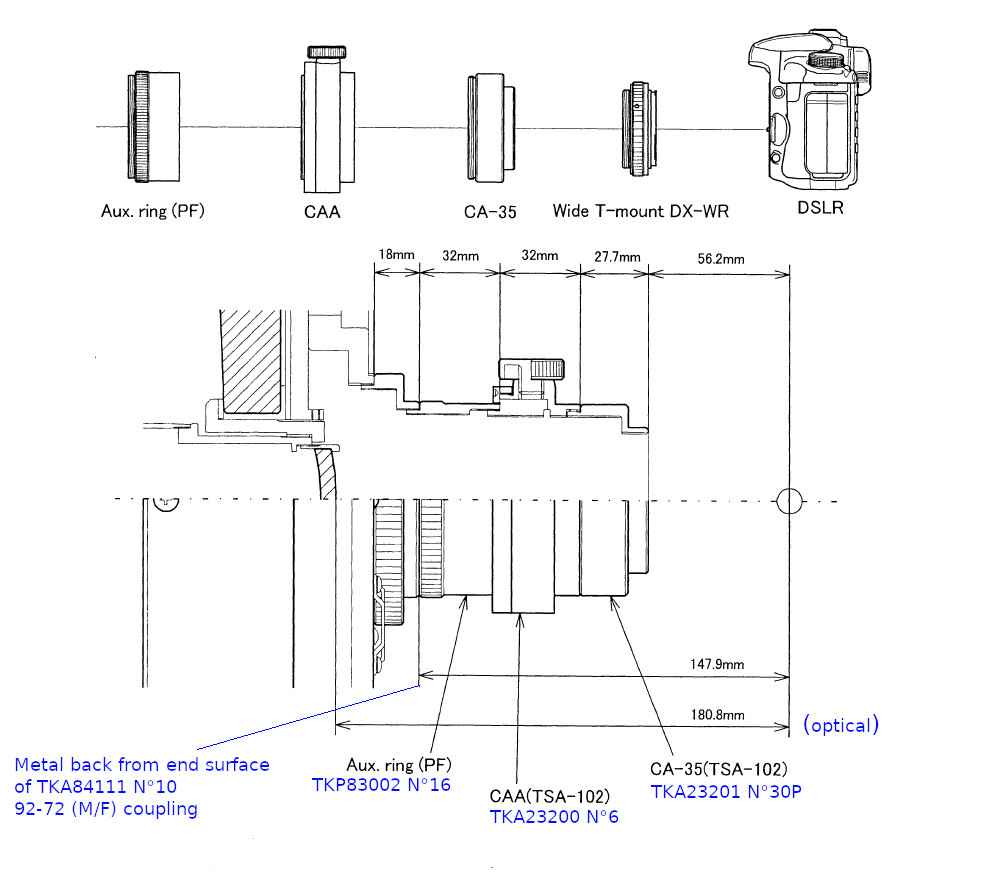 Aux. ring (PF)
CAA
CA-35
Wide T-mount DX-WR
DSLR

18mm
32mm
32mm
27.7mm
56.2mm

147.9mm
180.8mm
(optical)

Metal back from end surface of TKA84111 N°10 92-72 (M/F) coupling

Aux. ring (PF)
TKP83002 N°16

CAA(TSA-102)
TKA23200 N°6

CA-35(TSA-102)
TKA23201 N°30P